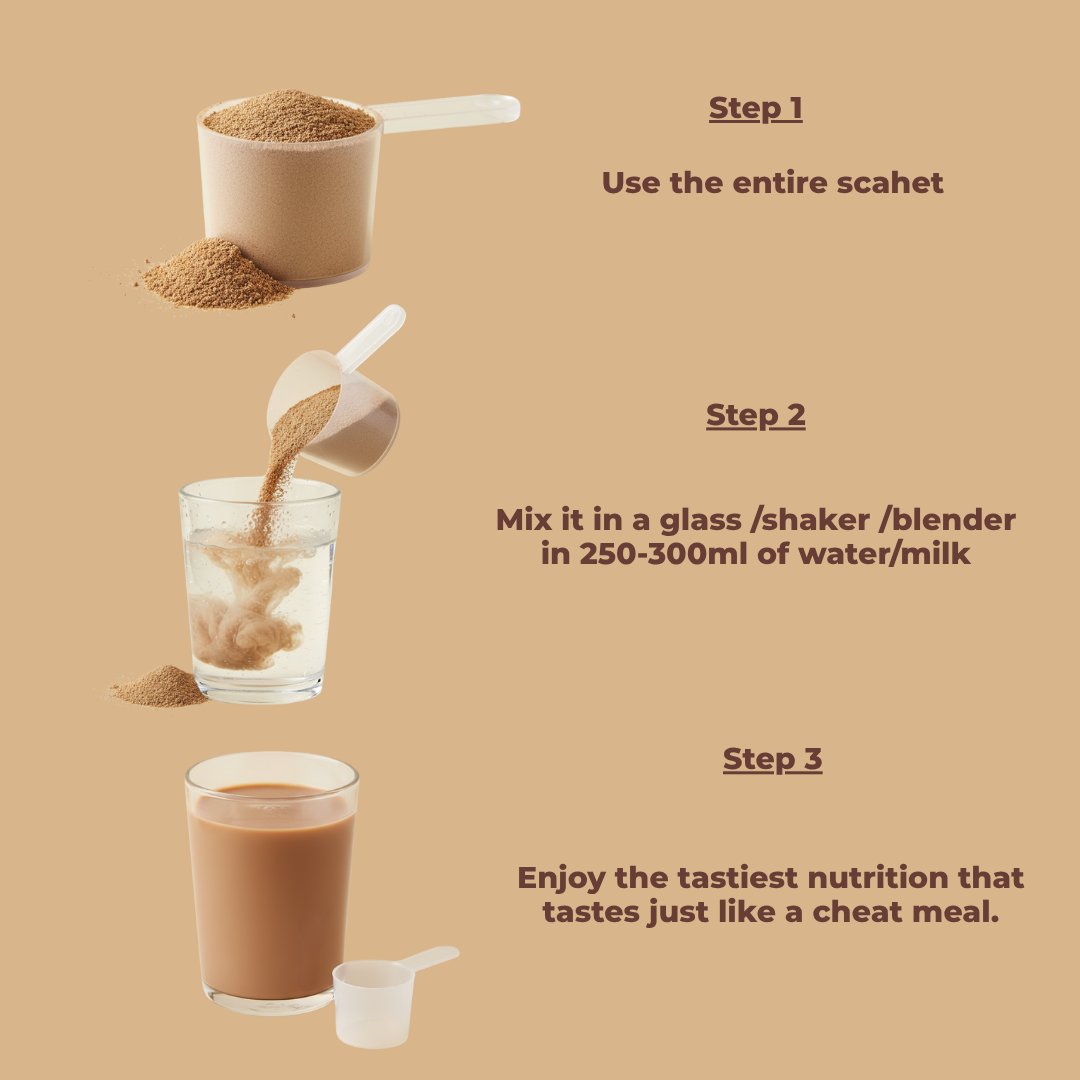 Step 1

Use the entire scahet

Step 2

Mix it in a glass /shaker /blender in 250-300ml of water/milk

Step 3

Enjoy the tastiest nutrition that tastes just like a cheat meal.